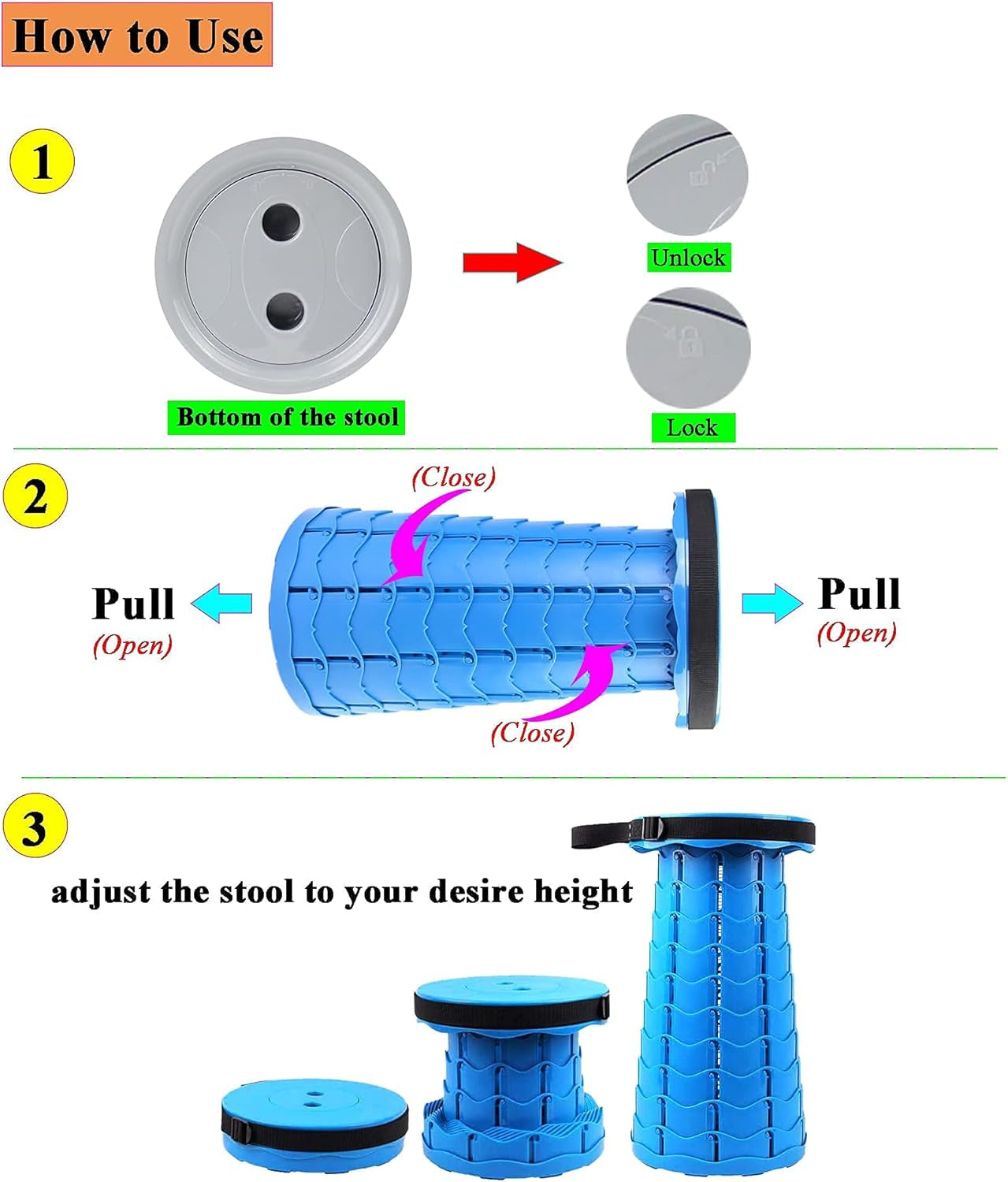 How to Use

1

Bottom of the stool

Unlock

Lock

2

(Close)

Pull
(Open)

Pull
(Open)

(Close)

3

adjust the stool to your desire height